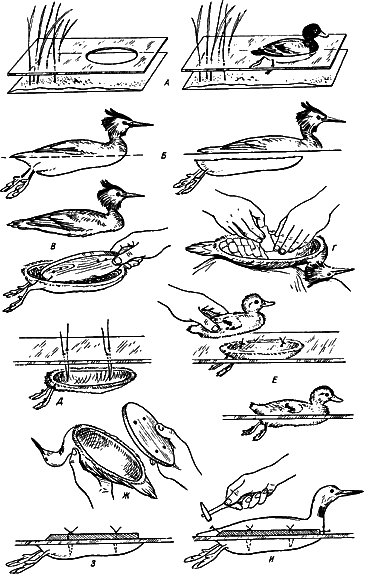 А

Б

В

Г

Д

Е

Ж

З

И